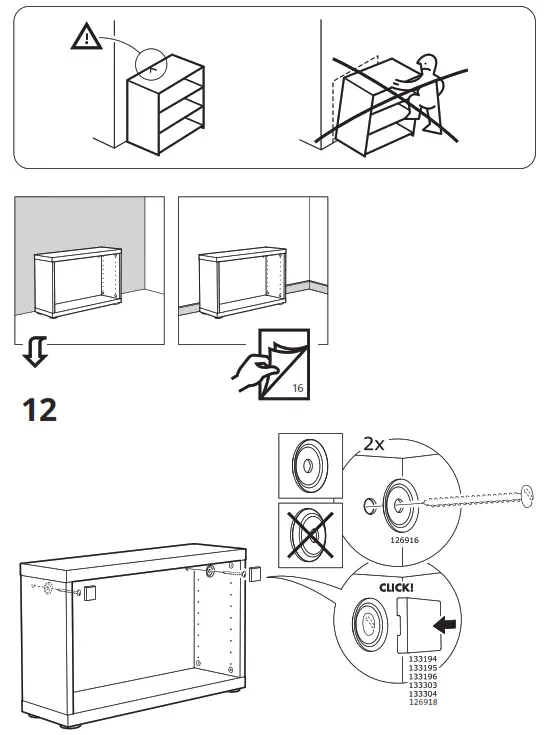 16

12

2x

126916

CLICK!

133194
133195
133196
133303
133304
126918