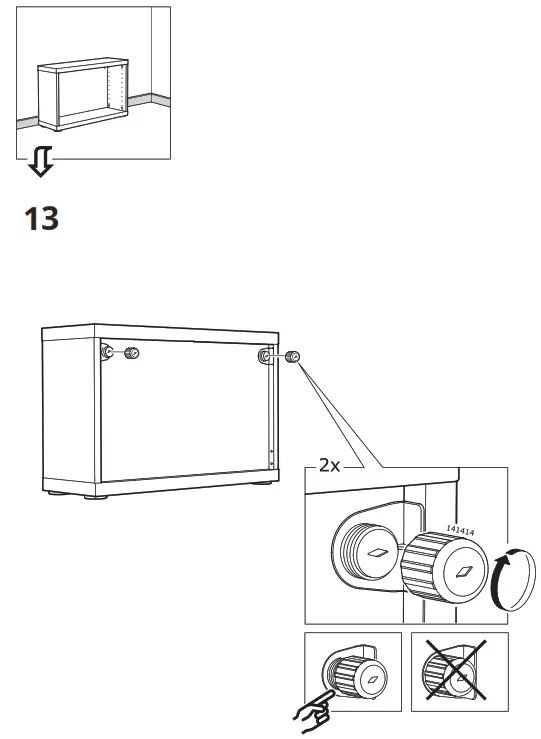 13

2x

141414