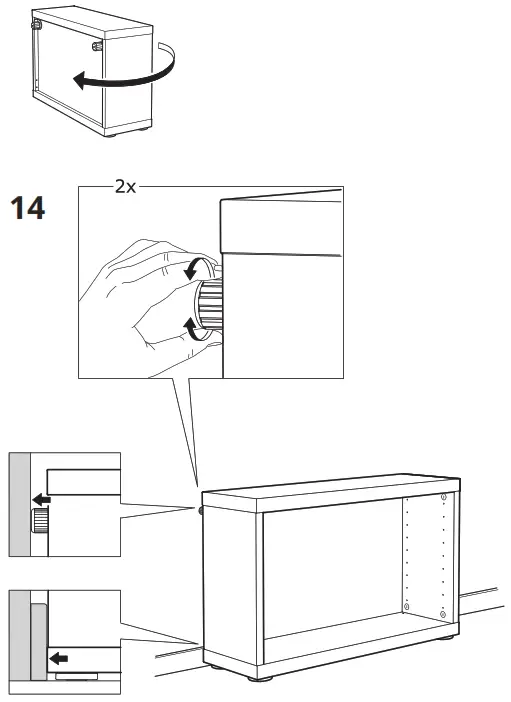 14

2x