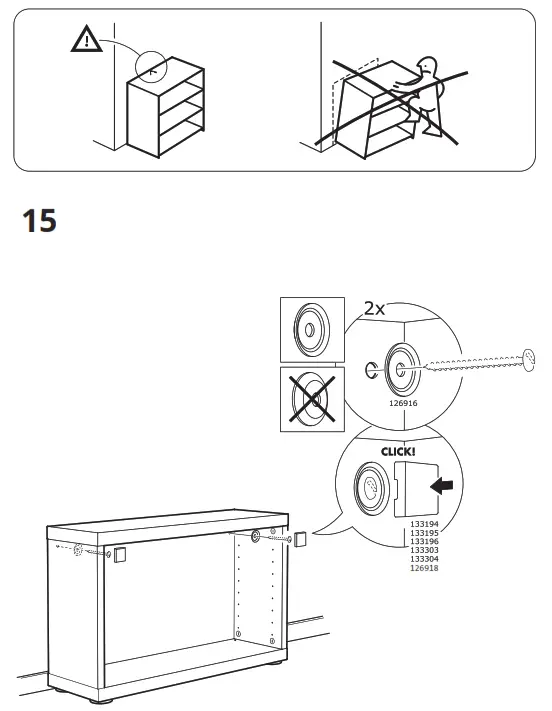 15

2x

126916

CLICK!

133194
133195
133196
133303
133304
126918