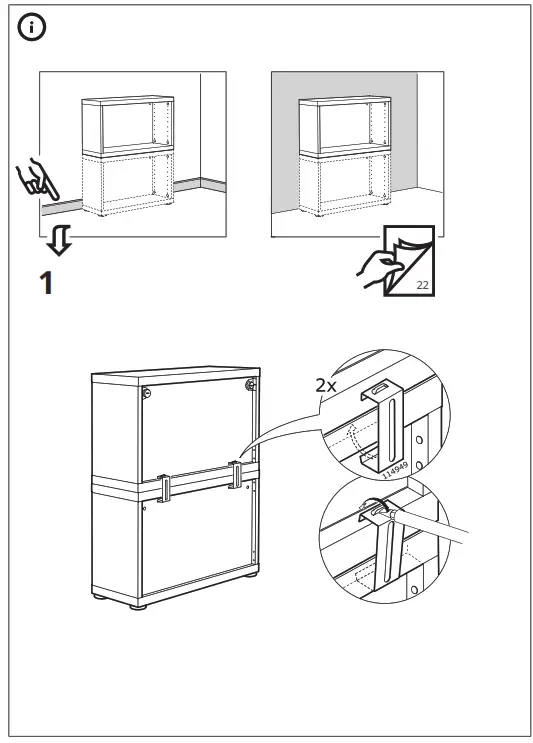 1

22

2x

114949