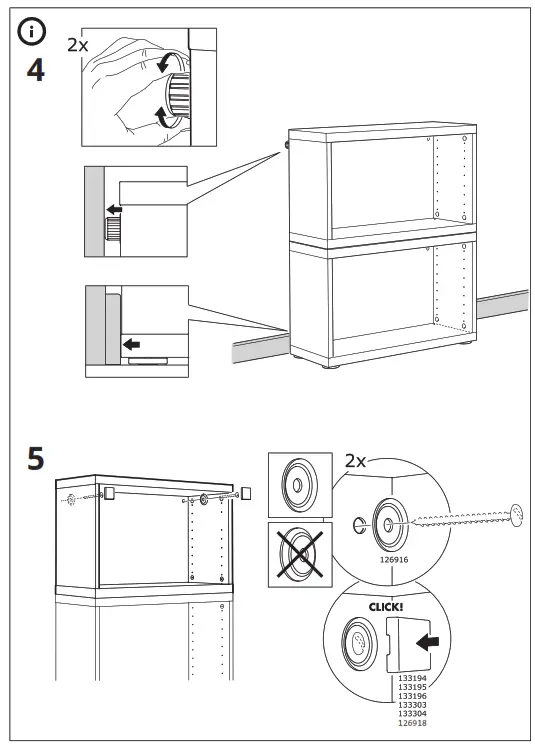 4

2x

5

2x

126916

CLICK!

133194
133195
133196
133303
133304
126918