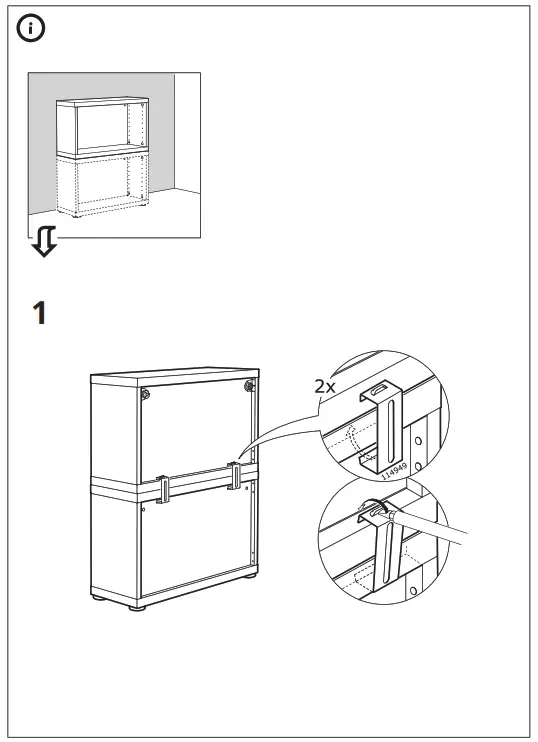 1

2x

114949