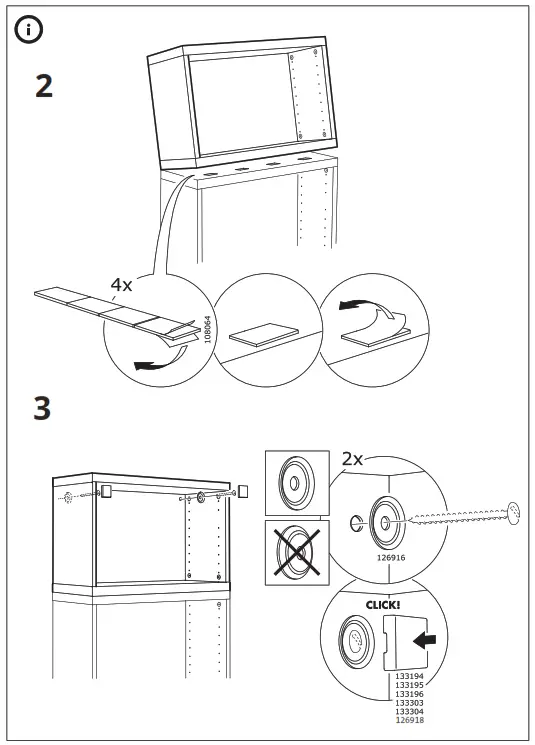 i

2

4x

108064

3

2x

126916

CLICK!

133194
133195
133196
133303
133304
126918