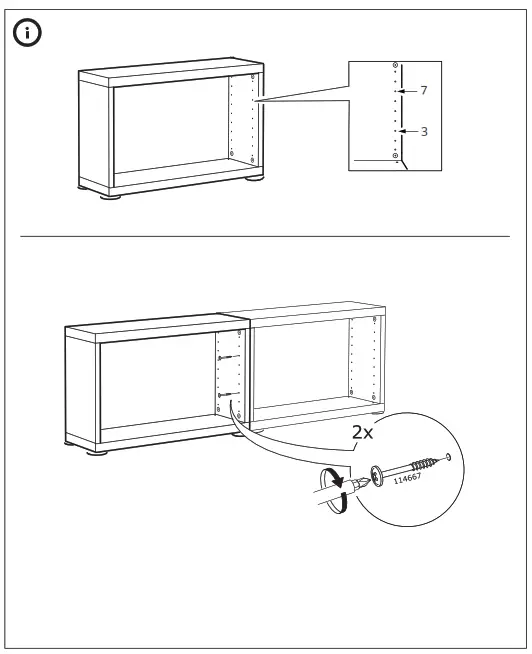 i

7

3

2x

114667