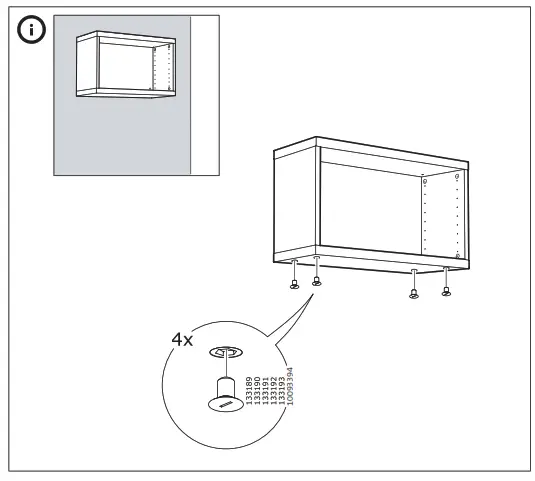 i

4x

133189
133190
133191
133192
133193
10093394