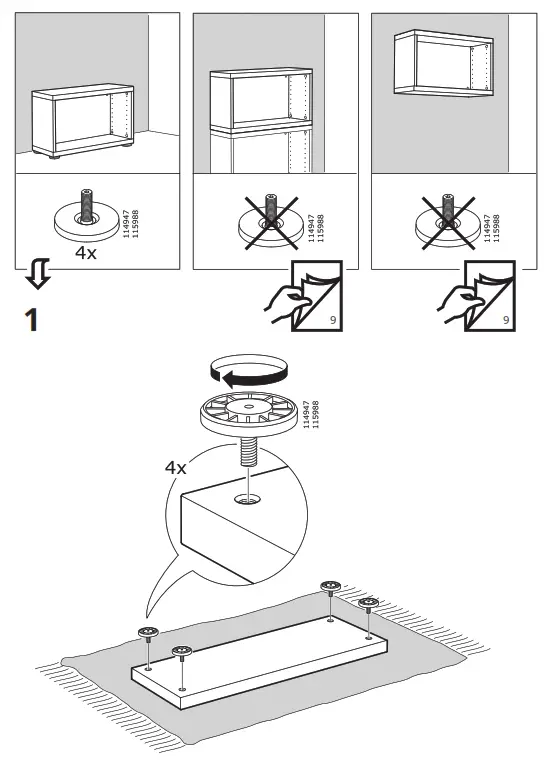 114947
115988
4x

114947
115988

9

114947
115988

9

1

114947
115988

4x