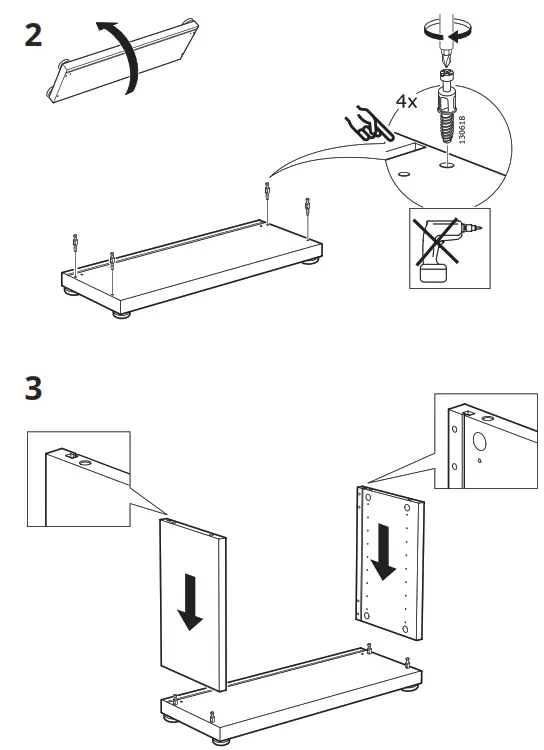 2

4x

130618

3