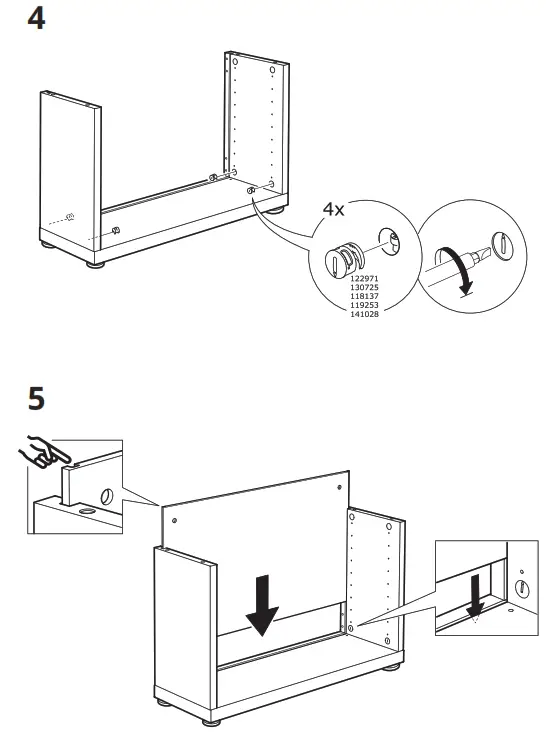 4

4x

122971
130725
118137
119253
141028

5