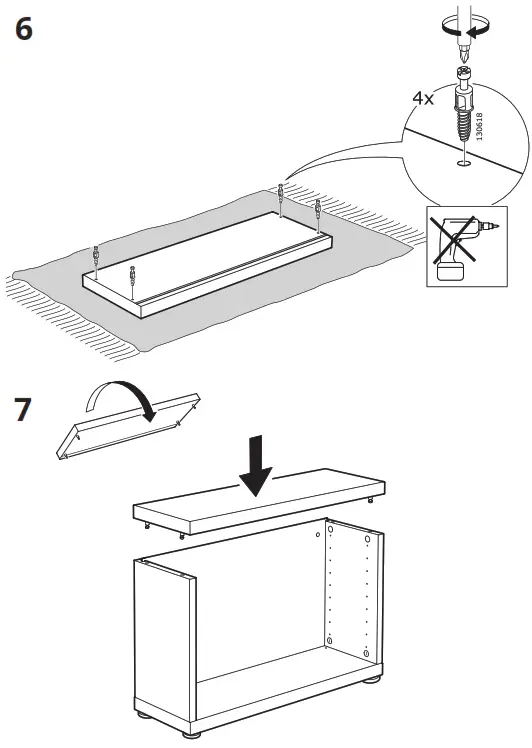 6

4x

130618

7