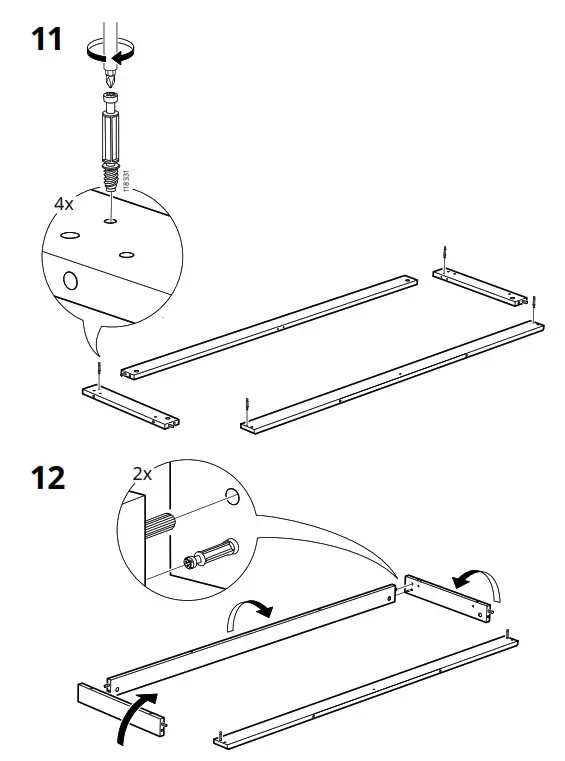 11

118331

4x

12

2x