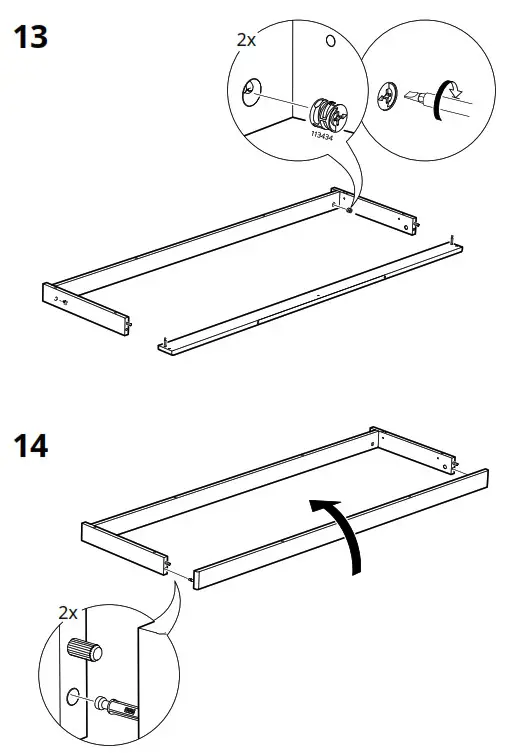 13

2x

113434

14

2x