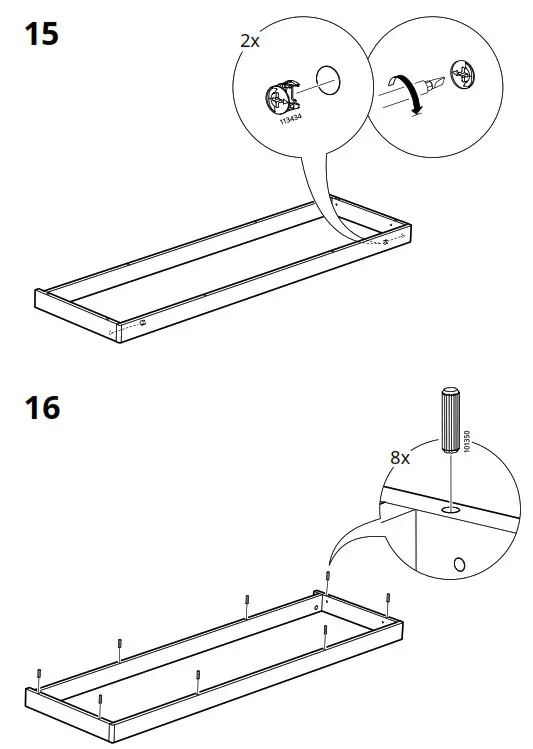 15

2x

113434

16

8x

101350