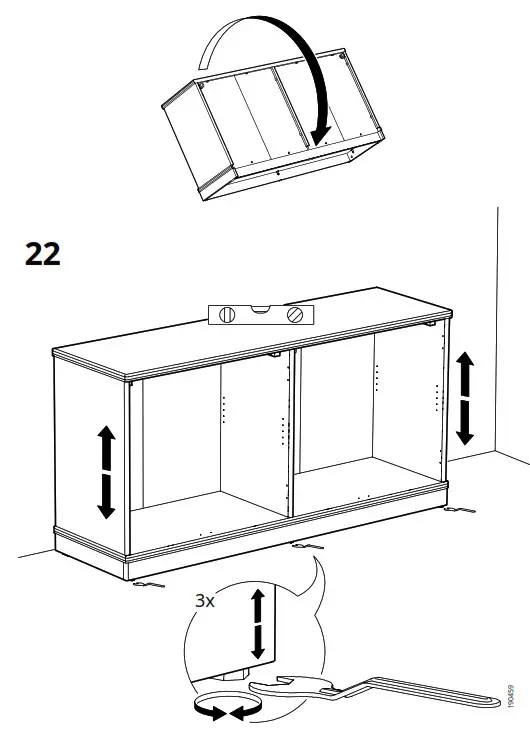 22

3x

190459