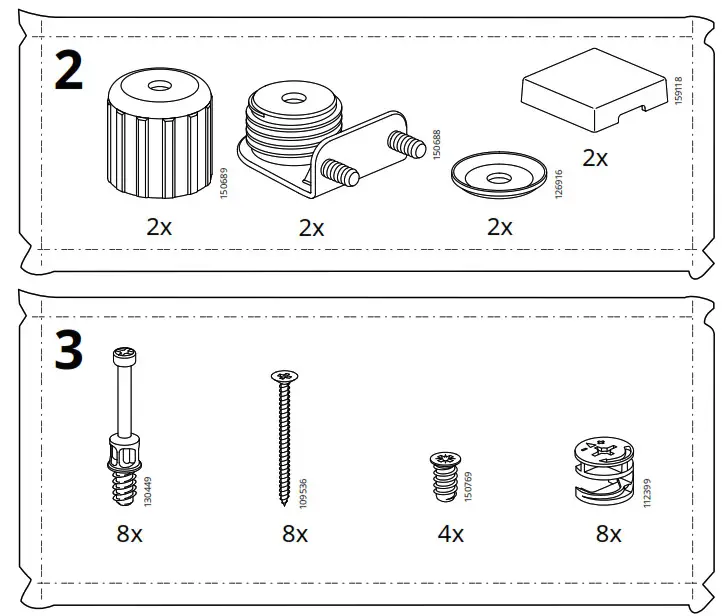 2

150689

2x

150688

2x

126916

2x

159118

2x

3

130449

8x

109536

8x

150769

4x

112399

8x