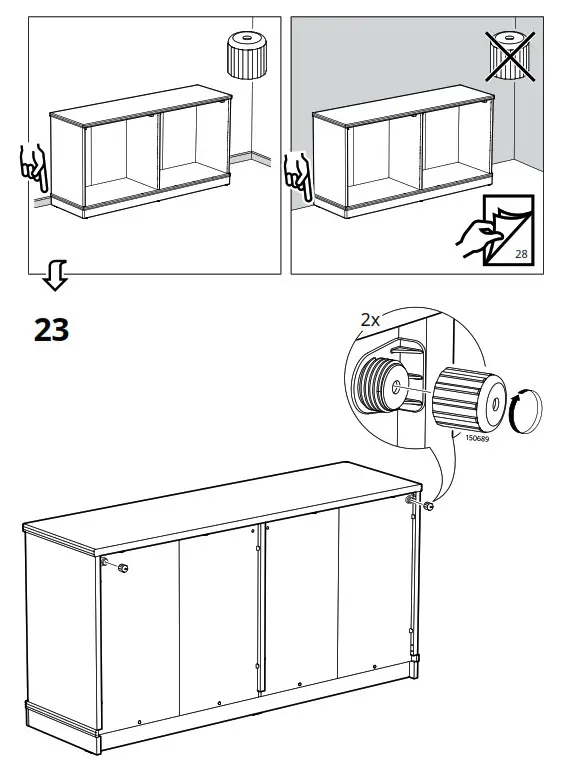 28

23

2x

150689