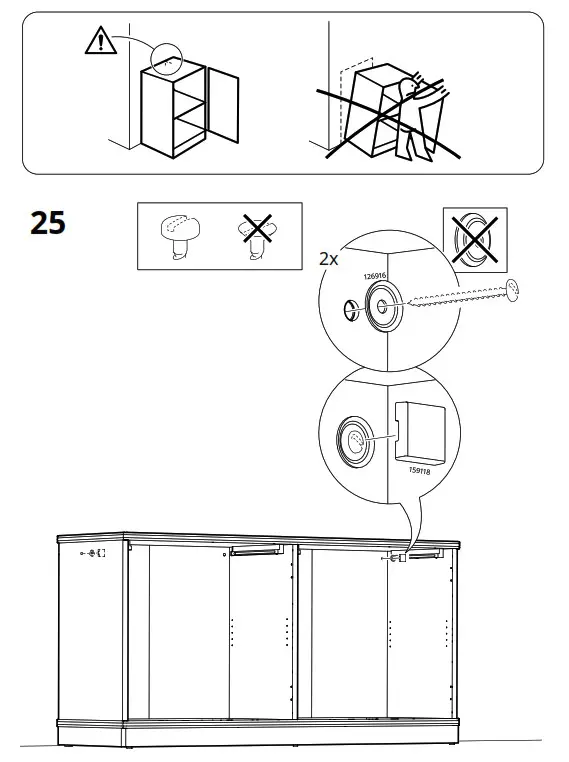 25

2x

126916

159118