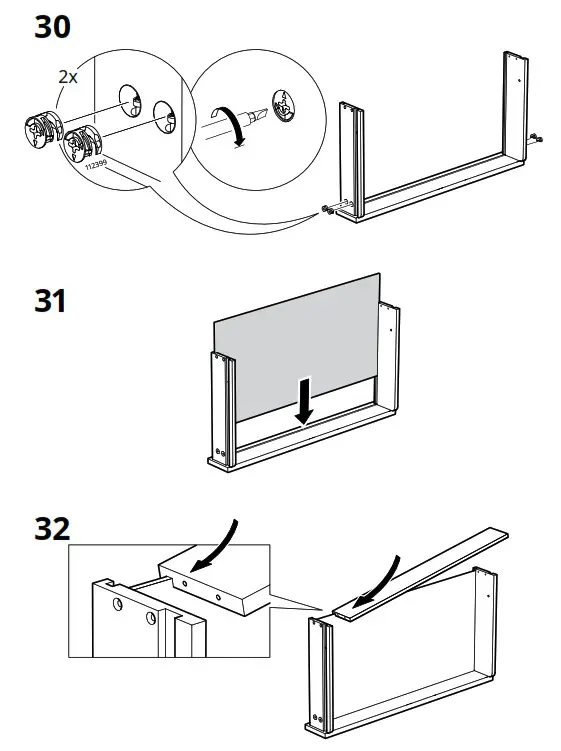 30

2x

112399

31

32