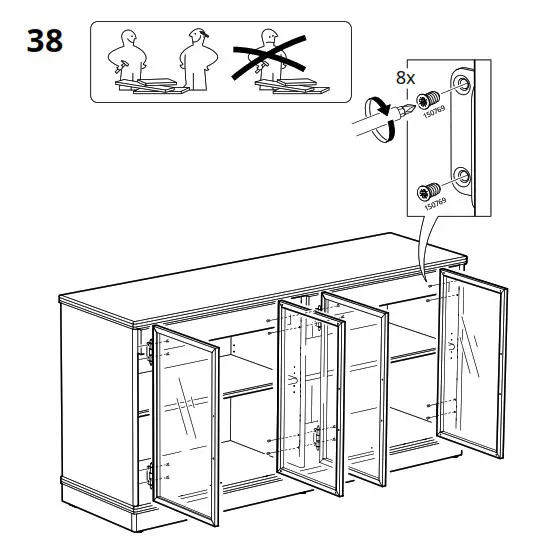 38

8x

150769

150769