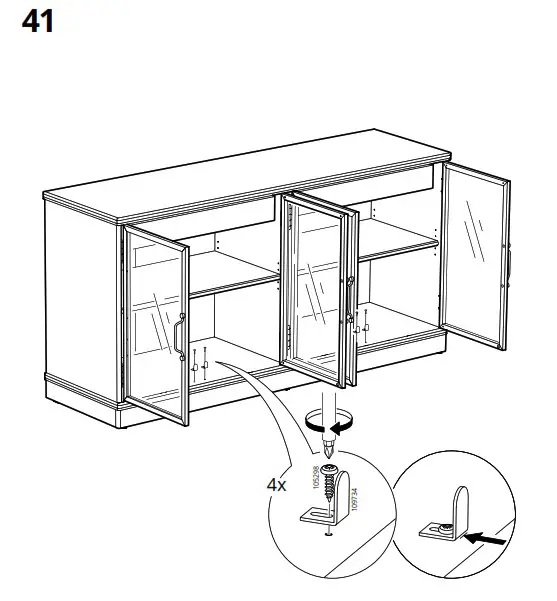 41

4x

105298

109734