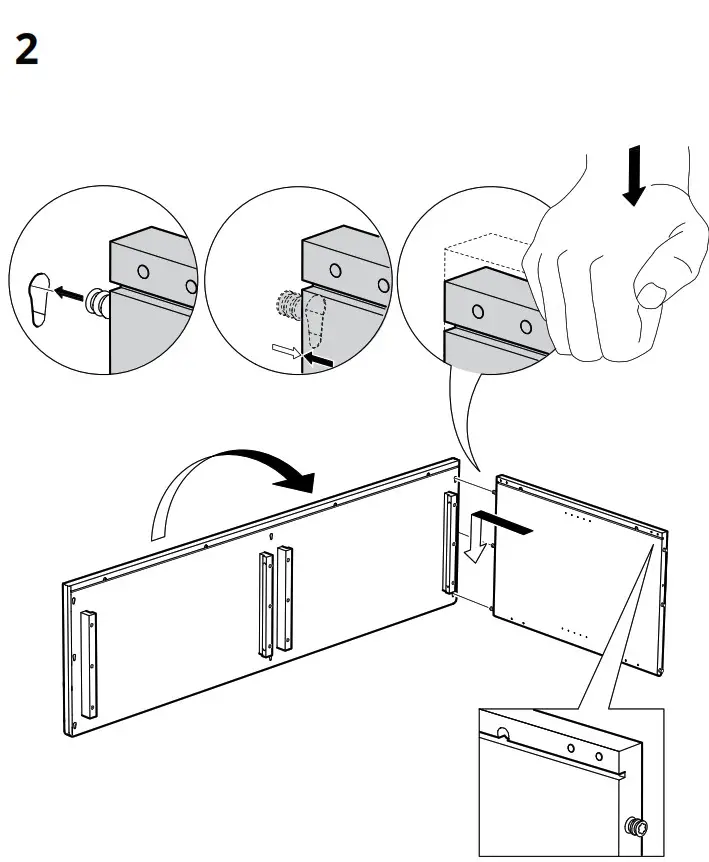 2