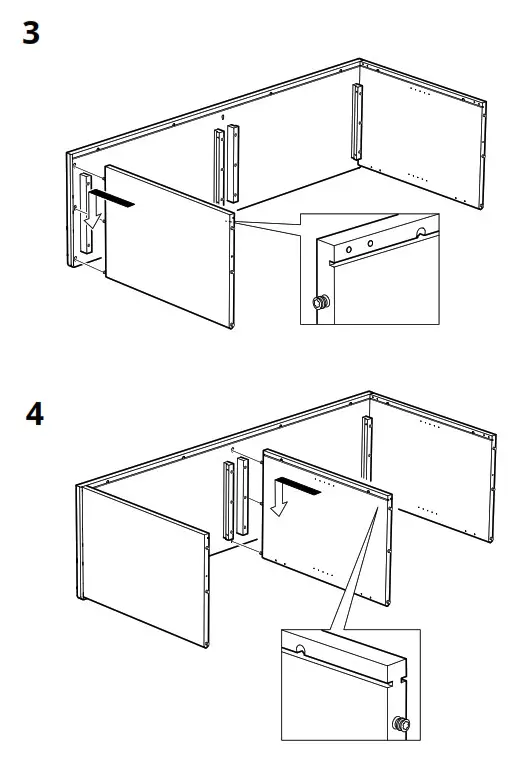 3

4