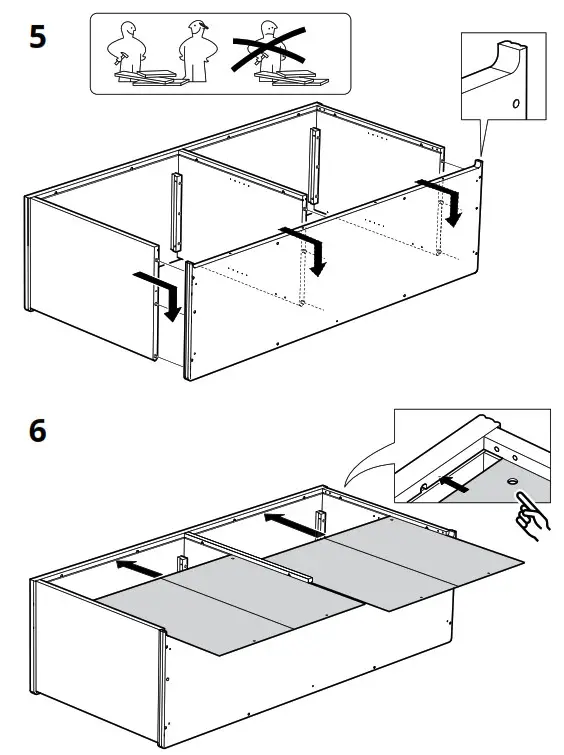 5

6