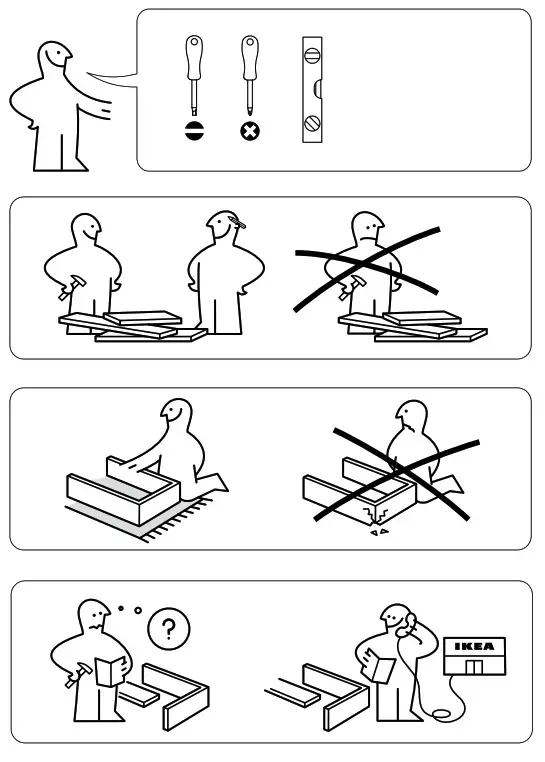 ?

IKEA