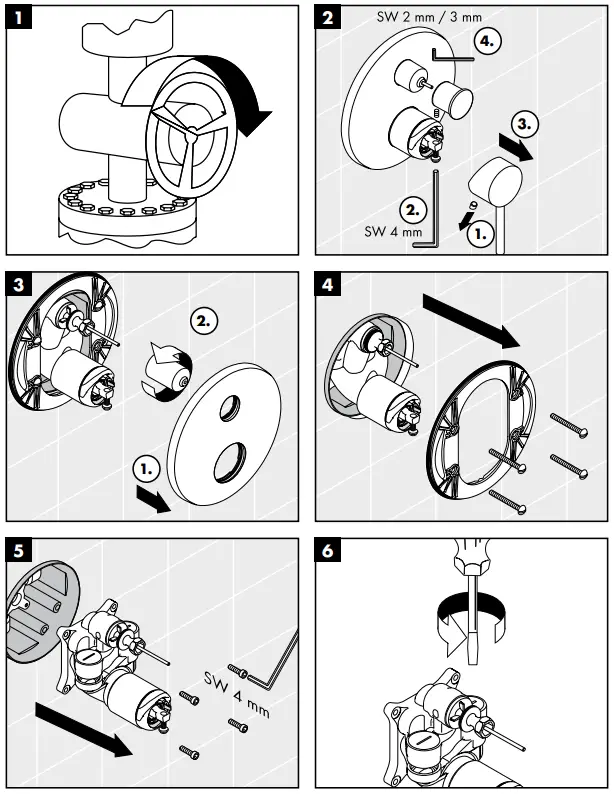 1

2
SW 2 mm / 3 mm
4.
3.
2.
SW 4 mm
1.

3
2.
1.

4

5
SW 4 mm

6