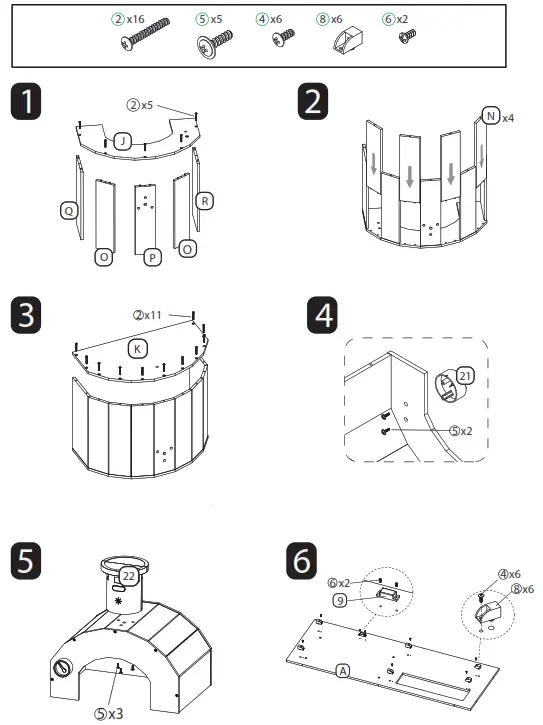 ②x16 ⑤x5 ④x6 ⑧x6 ⑥x2

1

②x5

J

Q

R

O

P

O

2

N x4

3

②x11

K

4

21

⑤x2

5

22

⑤x3

6

⑥x2

9

④x6

⑧x6

A