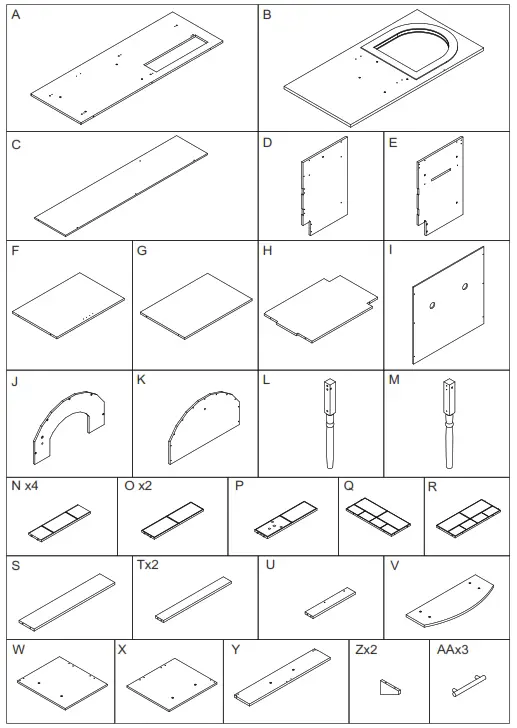 A

B

C

D

E

F

G

H

I

J

K

L

M

N x4

O x2

P

Q

R

S

Tx2

U

V

W

X

Y

Zx2

AAx3