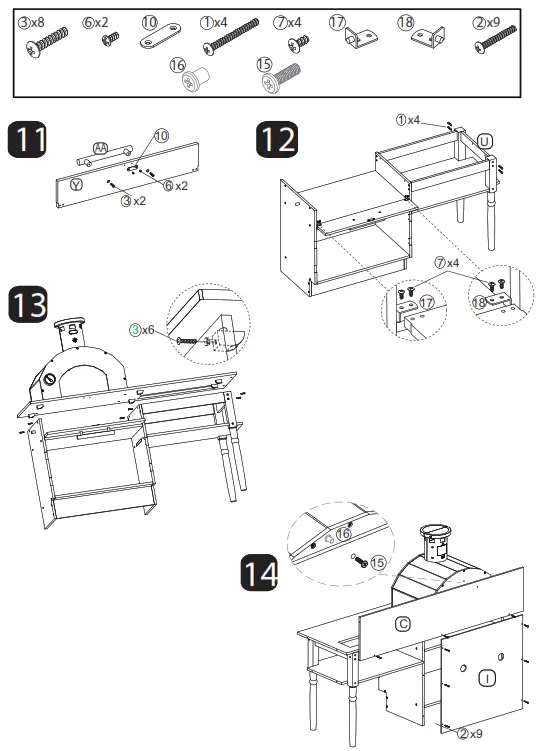 ③x8 ⑥x2 ⑩ ①x4 ⑦x4 ⑰ ⑱ ②x9
⑯ ⑮

11
AA ⑩ Y ⑥x2 ③x2

12
①x4 U
⑦x4 ⑰ ⑱

13
③x6

14
⑯ ⑮ C I ②x9