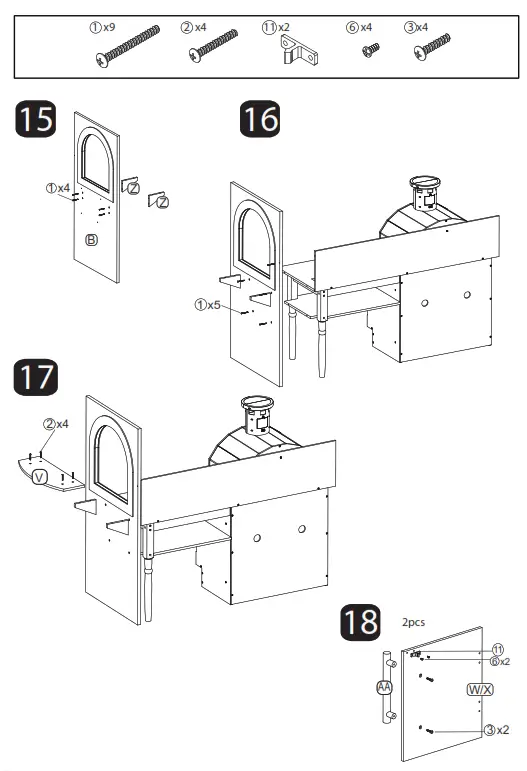 ①x9 ②x4 ⑪x2 ⑥x4 ③x4

15

①x4

Z

Z

B

16

①x5

17

②x4

V

18

2pcs

⑪

⑥x2

AA

W/X

③x2