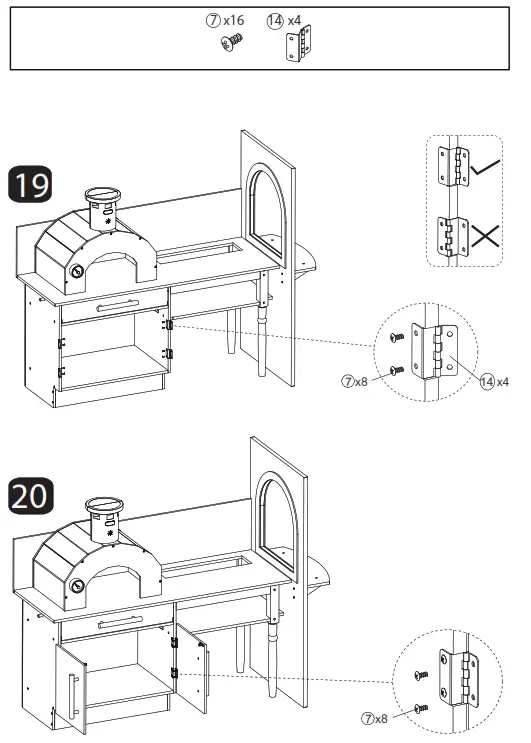 ⑦x16 ⑭x4

19

⑦x8

⑭x4

20

⑦x8