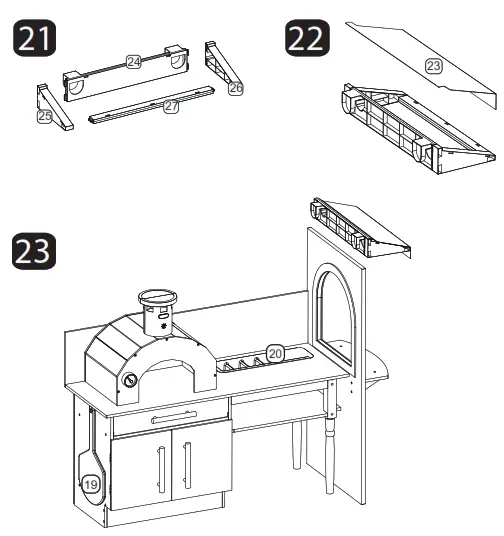 21

24

26

25

27

22

23

23

20

19