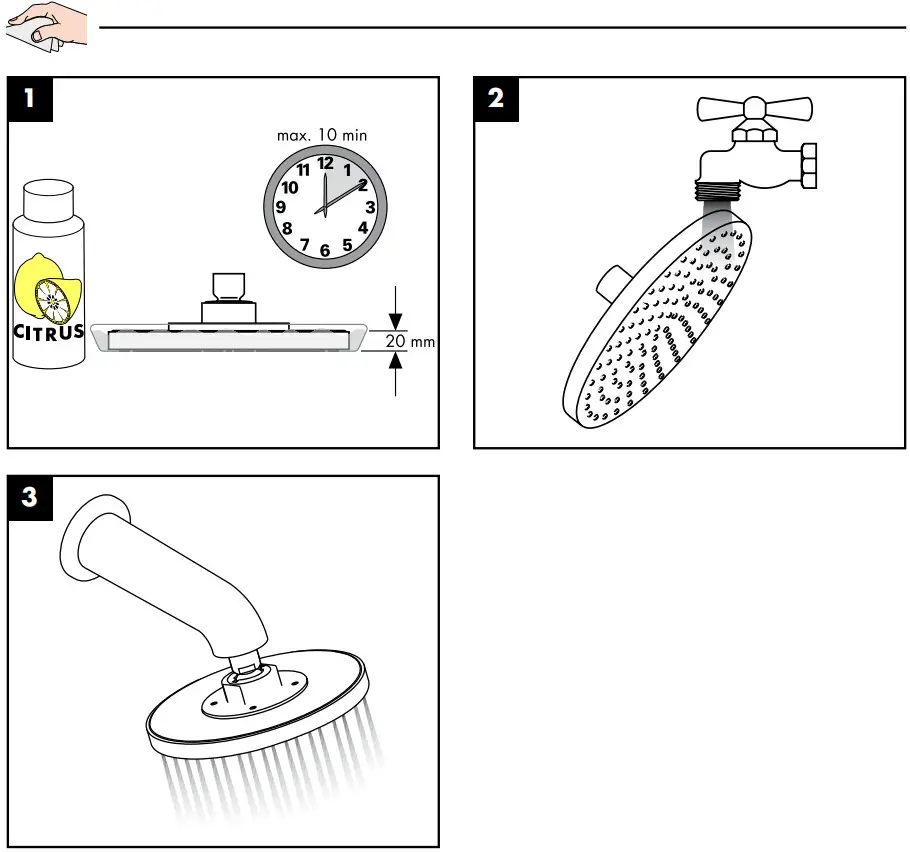 1

max. 10 min

12
1
2
3
4
5
6
7
8
9
10
11

CITRUS

20 mm

2

3