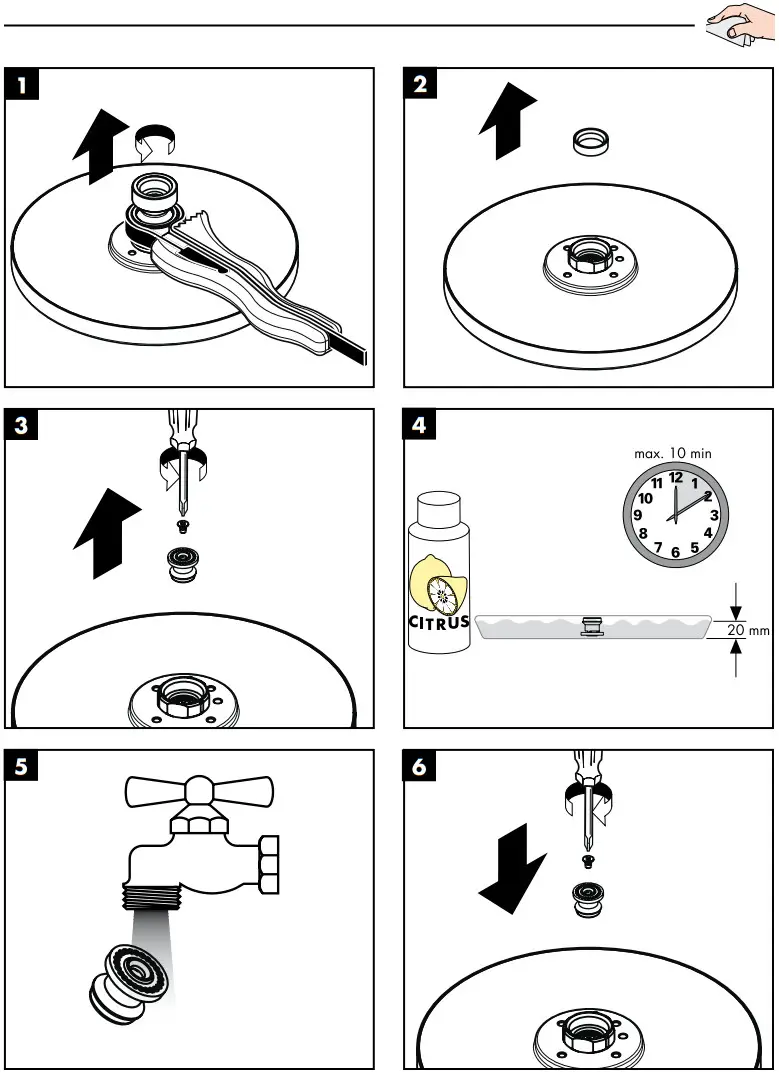 1

2

3

4

max. 10 min

12
1
2
3
4
5
6
7
8
9
10
11

CITRUS

20 mm

5

6