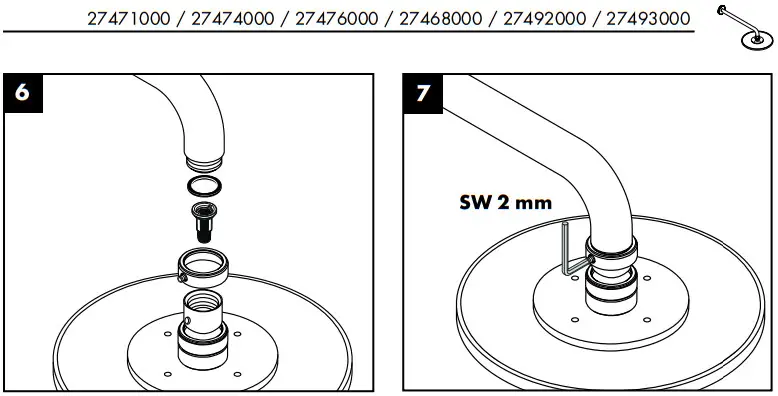 27471000 / 27474000 / 27476000 / 27468000 / 27492000 / 27493000

6

7

SW 2 mm