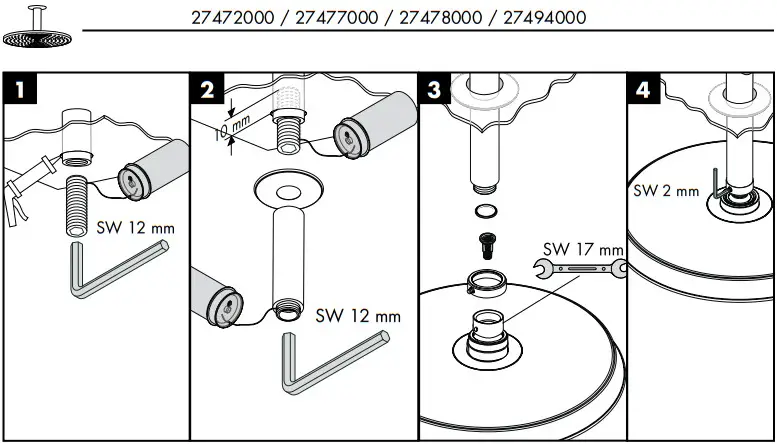 27472000 / 27477000 / 27478000 / 27494000

1

SW 12 mm

2

10 mm

SW 12 mm

3

SW 17 mm

4

SW 2 mm