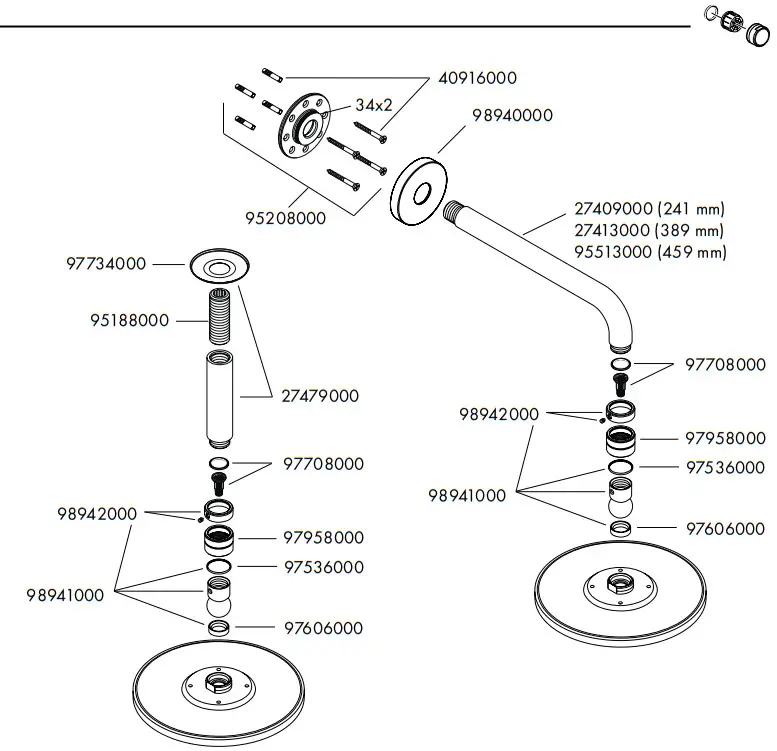 40916000
34x2
98940000
95208000
27409000 (241 mm)
27413000 (389 mm)
95513000 (459 mm)
97734000
95188000
27479000
97708000
98942000
97958000
97536000
98941000
97606000
97708000
98942000
97958000
97536000
98941000
97606000