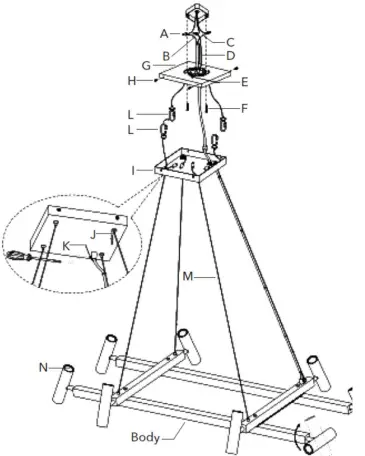 A
C
B
D
G
H
E
L
F
L
I
J
K
M
N
Body