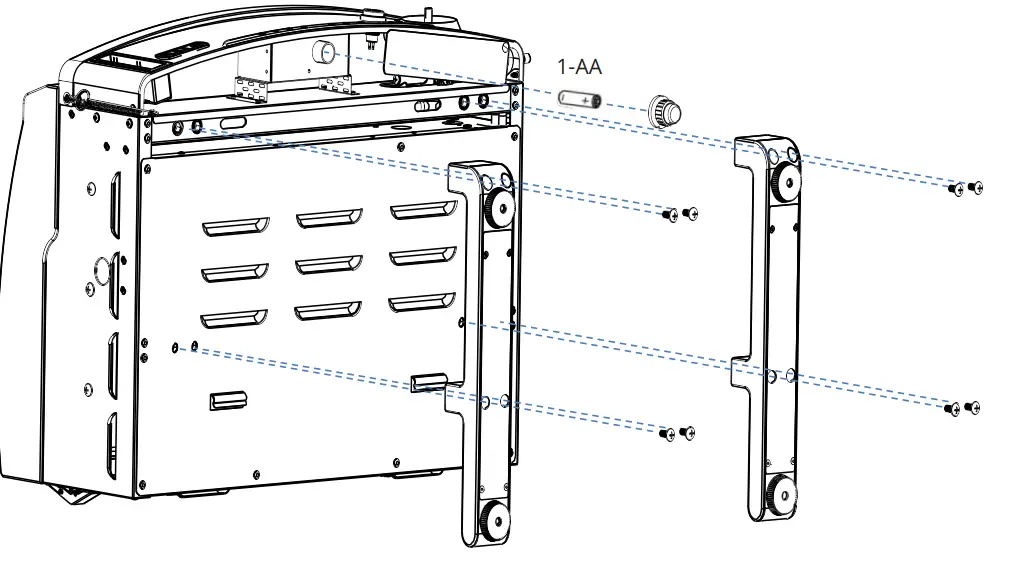 1-AA