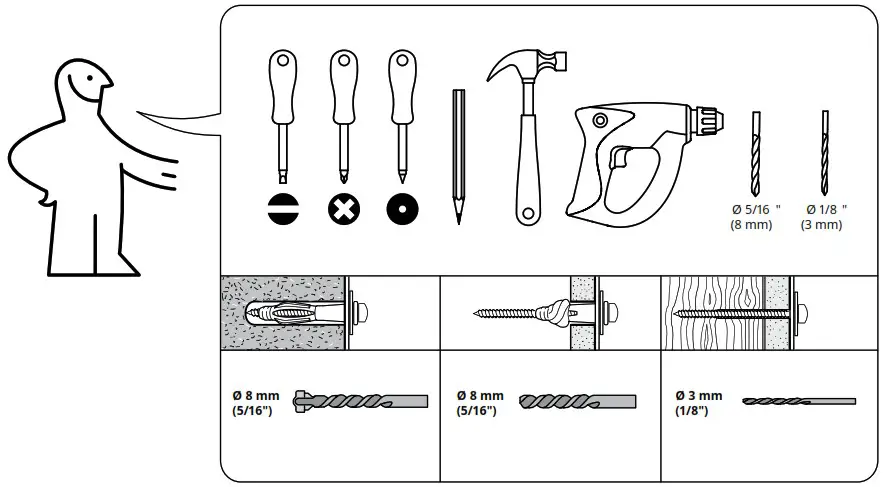 Ø 5/16 "
(8 mm)

Ø 1/8 "
(3 mm)

Ø 8 mm
(5/16")

Ø 8 mm
(5/16")

Ø 3 mm
(1/8")