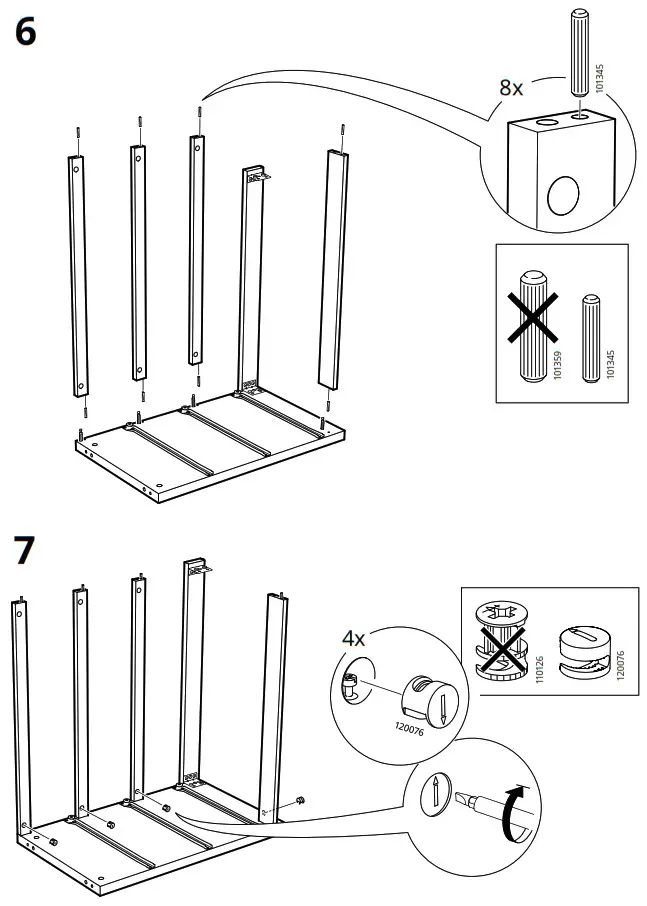 6

8x

101345

101359

101345

7

4x

120076

110126

120076