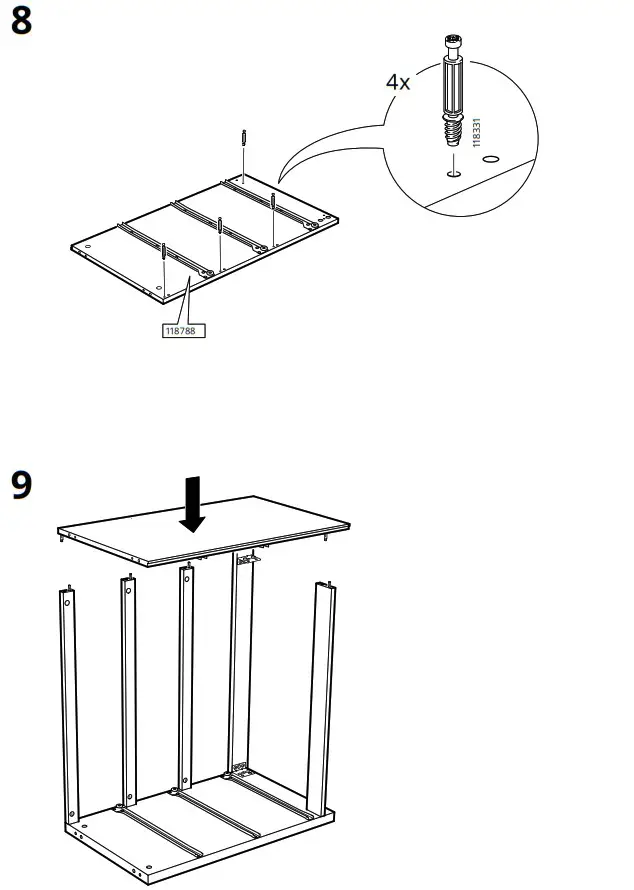 8

4x

118331

118788

9