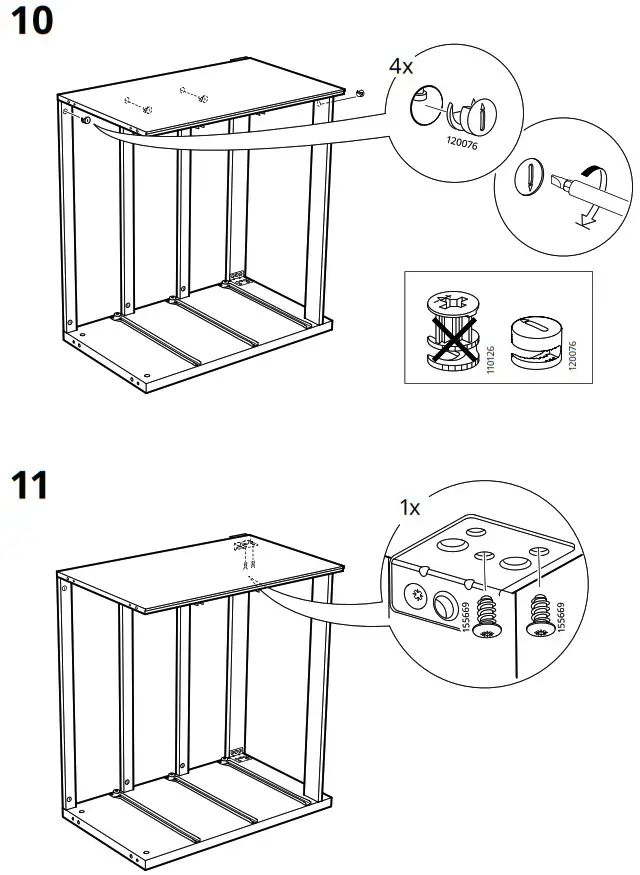 10

4x

120076

110126

120076

11

1x

155669

155669