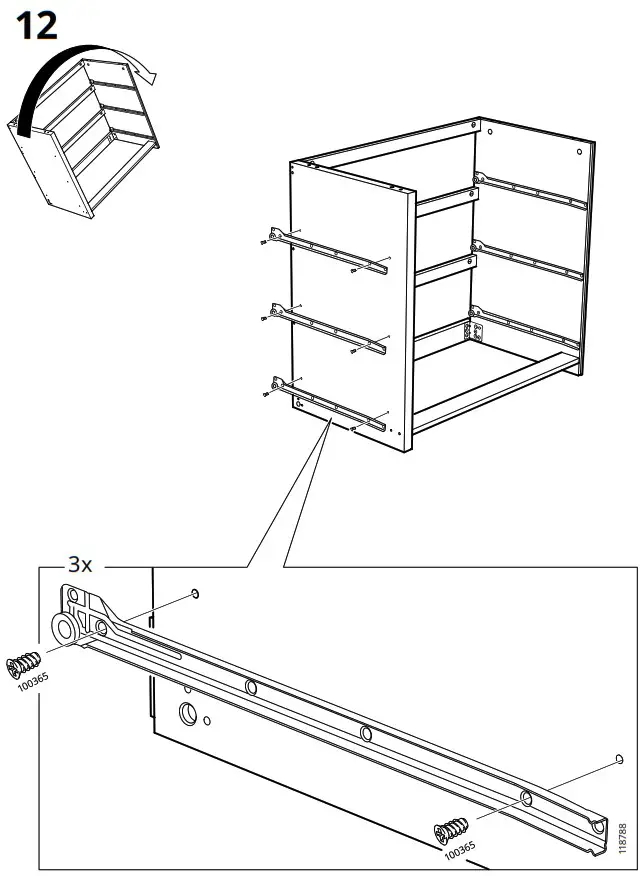 12

3x

100365

100365

118788