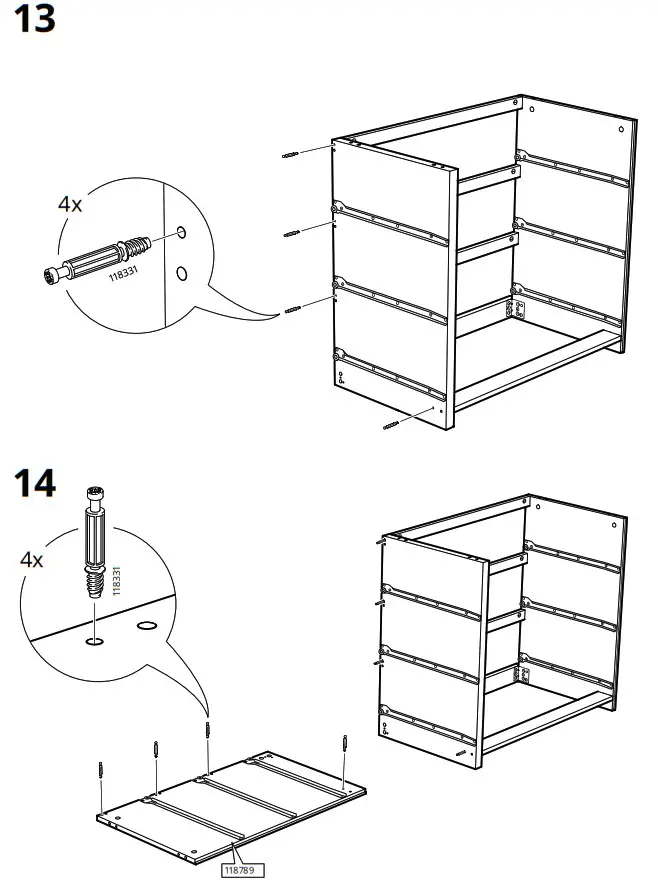 13

4x

118331

14

4x

118331

118789