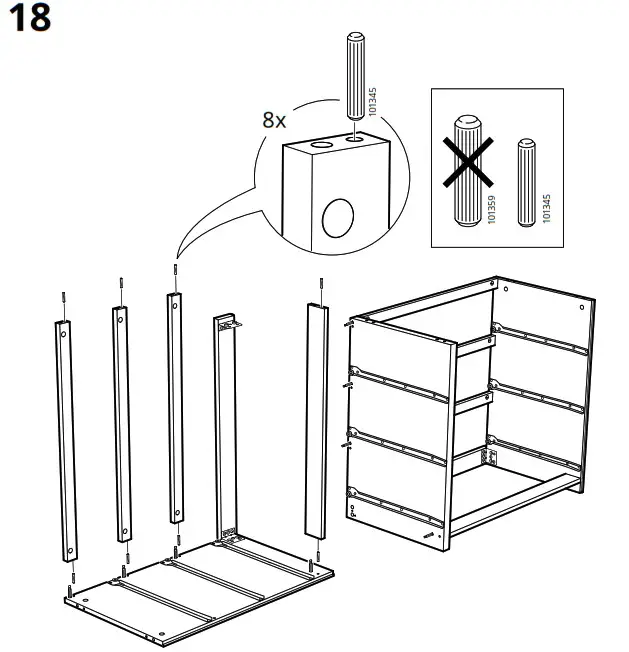 18

8x

101345

101359

101345