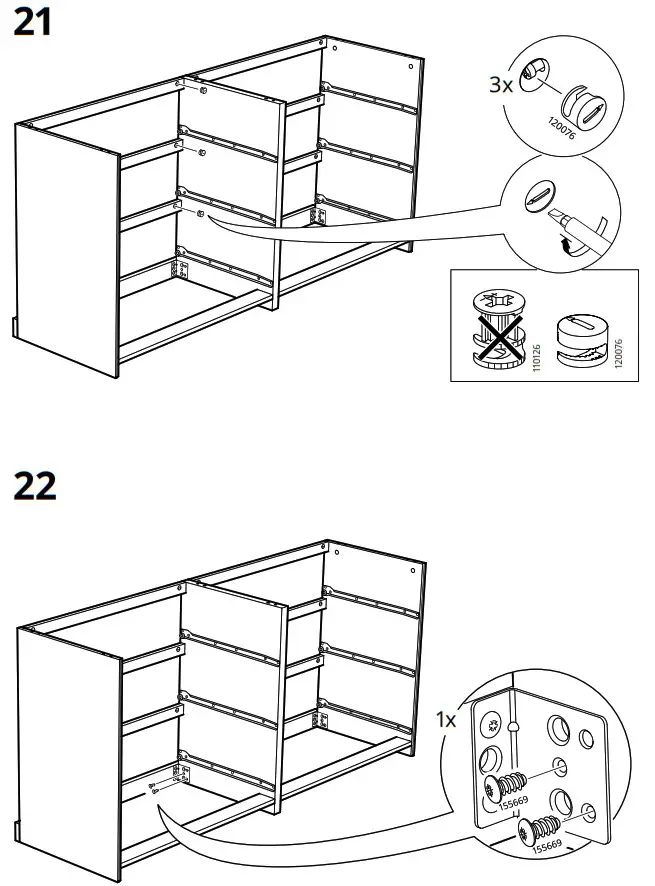 21

3x

120076

110126

120076

22

1x

155669

155669